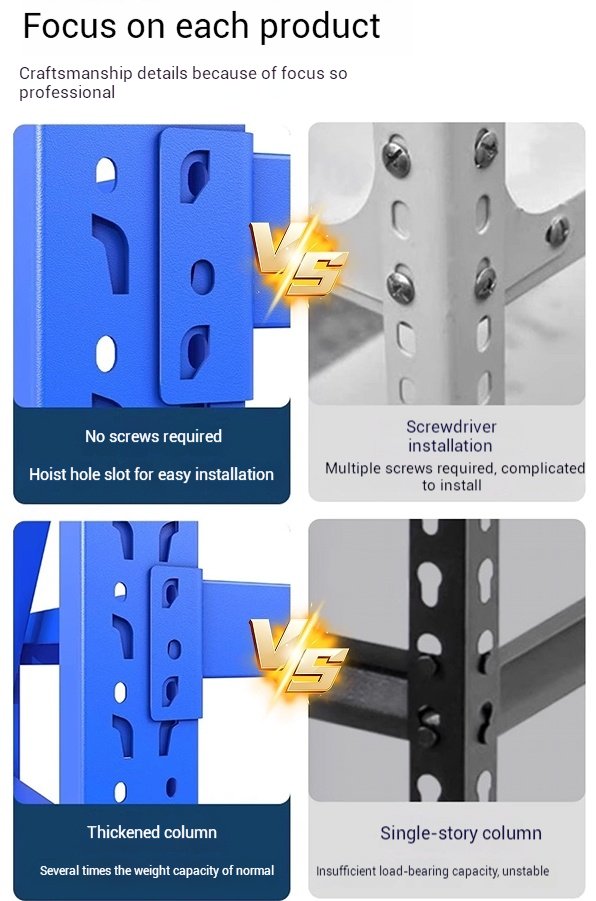 Focus on each product

Craftsmanship details because of focus so professional

VS

No screws required

Hoist hole slot for easy installation

Screwdriver installation

Multiple screws required, complicated to install

VS

Thickened column

Several times the weight capacity of normal

Single-story column

Insufficient load-bearing capacity, unstable