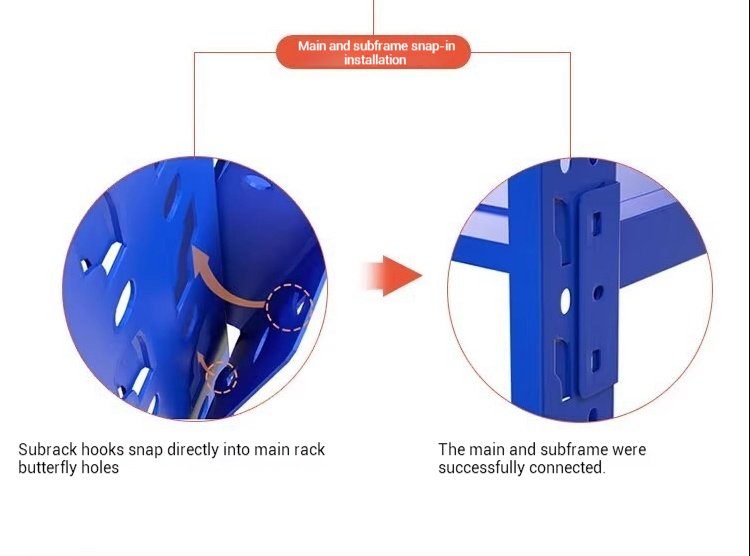 Main and subframe snap-in installation

Subrack hooks snap directly into main rack butterfly holes

The main and subframe were successfully connected.